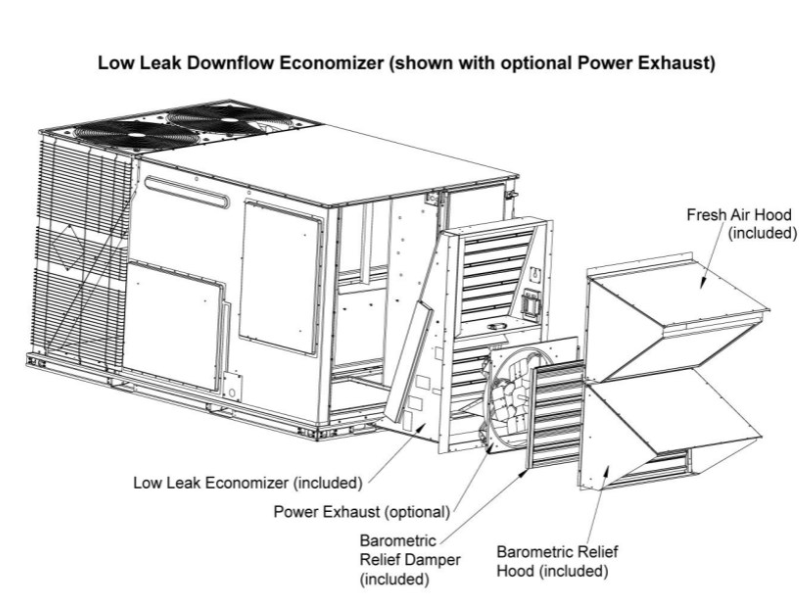 Low Leak Downflow Economizer (shown with optional Power Exhaust)

Fresh Air Hood (included)

Low Leak Economizer (included)

Power Exhaust (optional)

Barometric Relief Damper (included)

Barometric Relief Hood (included)