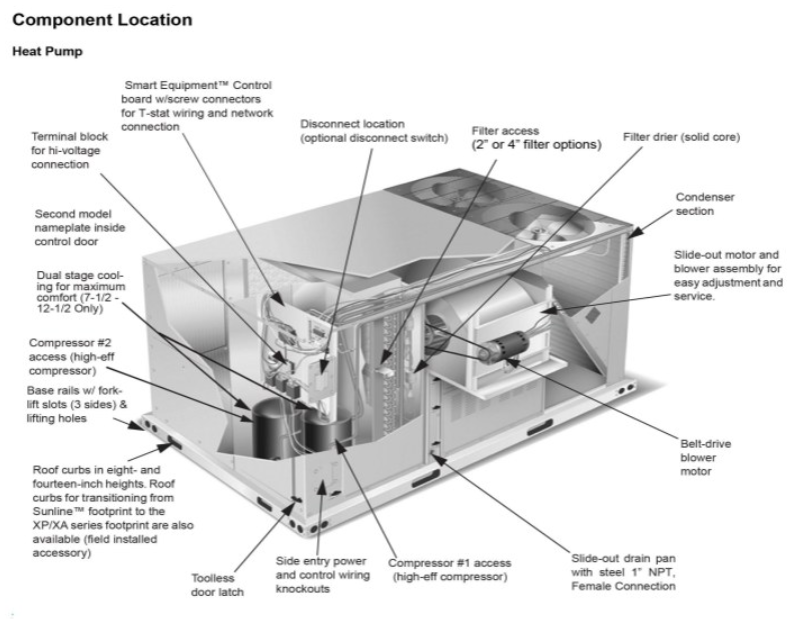 Component Location

Heat Pump

Smart Equipment™ Control board w/screw connectors for T-stat wiring and network connection

Terminal block for hi-voltage connection

Disconnect location (optional disconnect switch)

Filter access (2" or 4" filter options)

Filter drier (solid core)

Condenser section

Second model nameplate inside control door

Slide-out motor and blower assembly for easy adjustment and service.

Dual stage cooling for maximum comfort (7-1/2 - 12-1/2 Only)

Compressor #2 access (high-eff compressor)

Base rails w/ forklift slots (3 sides) & lifting holes

Belt-drive blower motor

Roof curbs in eight- and fourteen-inch heights. Roof curbs for transitioning from Sunline™ footprint to the XP/XA series footprint are also available (field installed accessory)

Toolless door latch

Side entry power and control wiring knockouts

Compressor #1 access (high-eff compressor)

Slide-out drain pan with steel 1" NPT, Female Connection